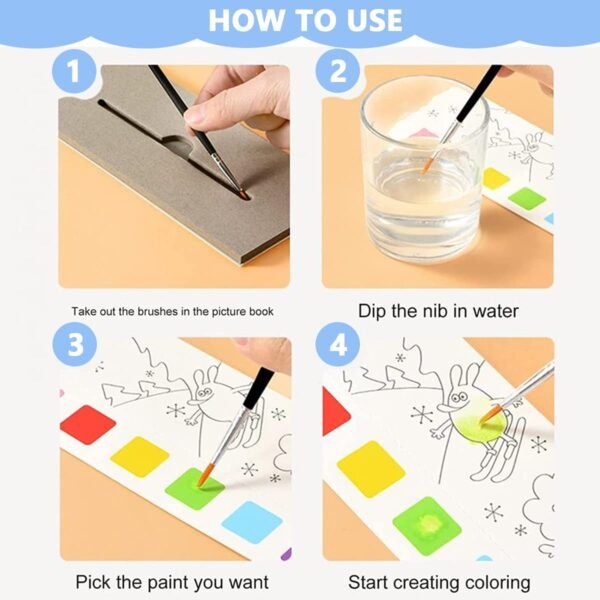 HOW TO USE

1

Take out the brushes in the picture book

2

Dip the nib in water

3

Pick the paint you want

4

Start creating coloring