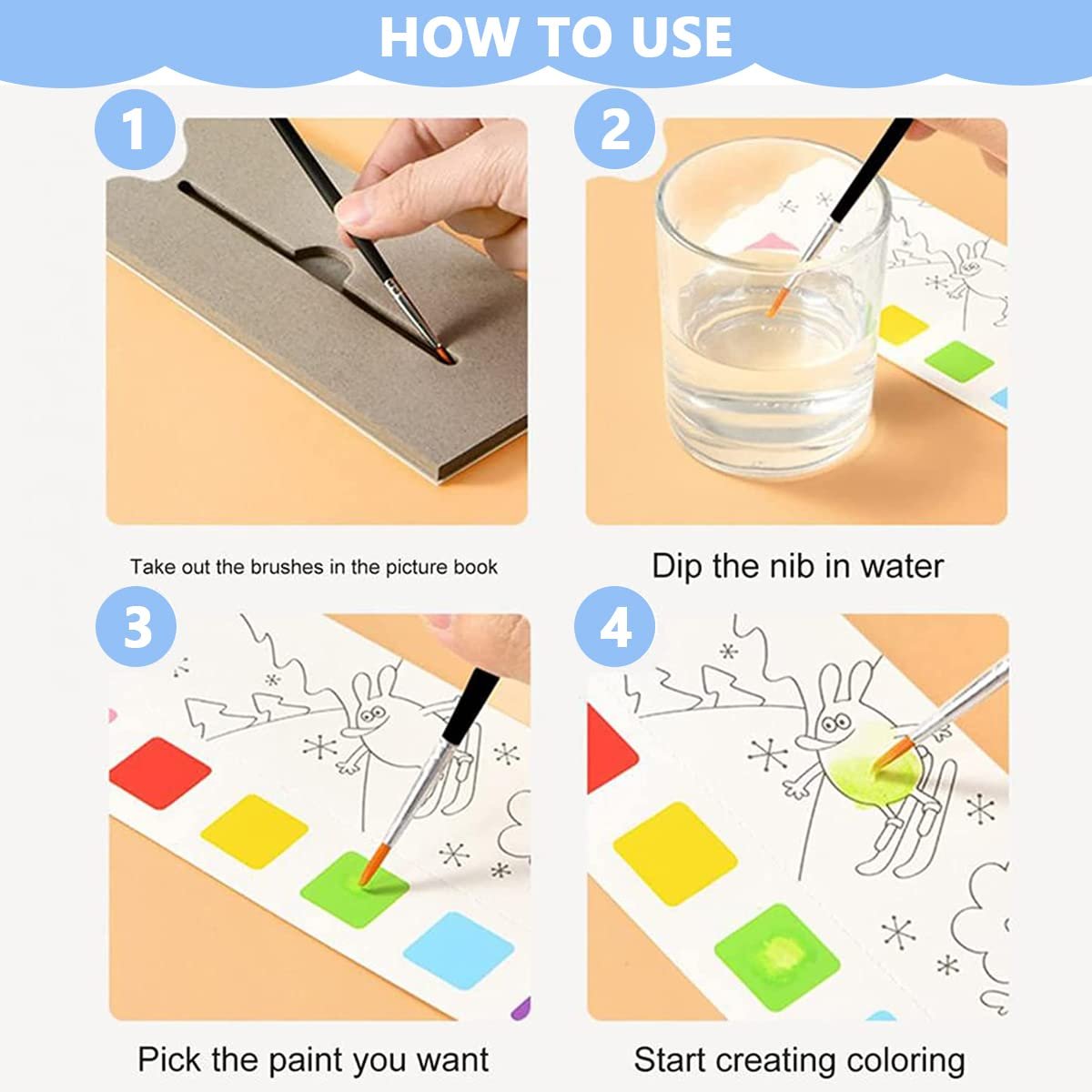 HOW TO USE

1

Take out the brushes in the picture book

2

Dip the nib in water

3

Pick the paint you want

4

Start creating coloring